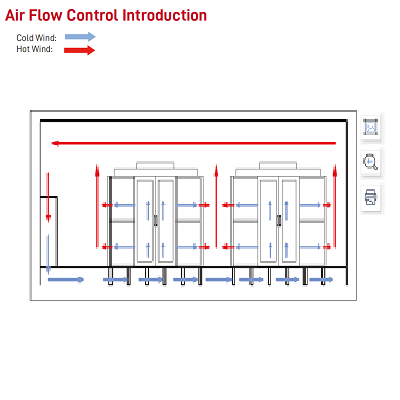 Air Flow Control Introduction

Cold Wind:

Hot Wind: